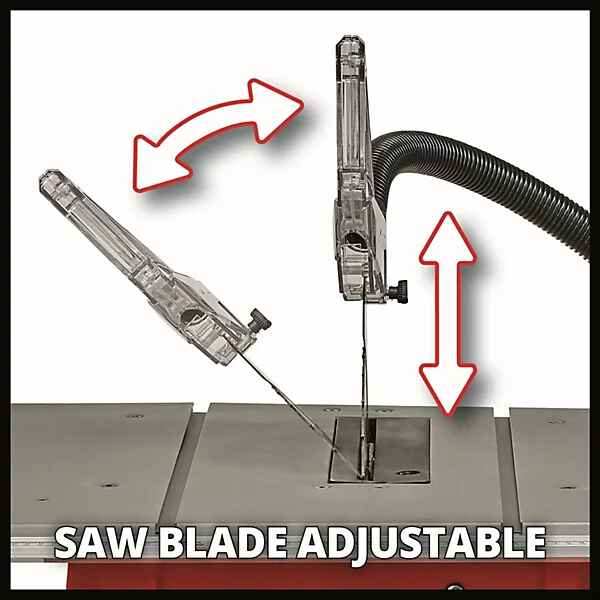 SAW BLADE ADJUSTABLE